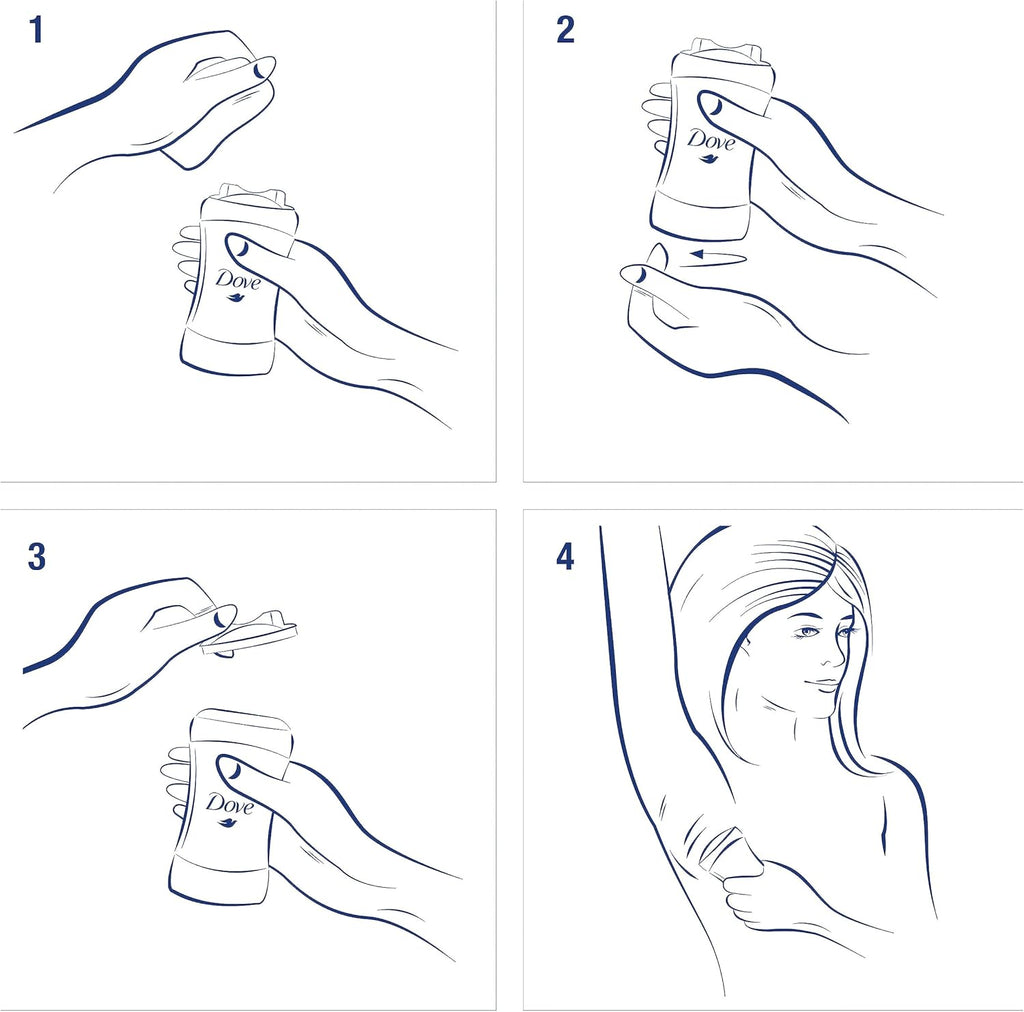 1

Dove

2

Dove

3

Dove

4